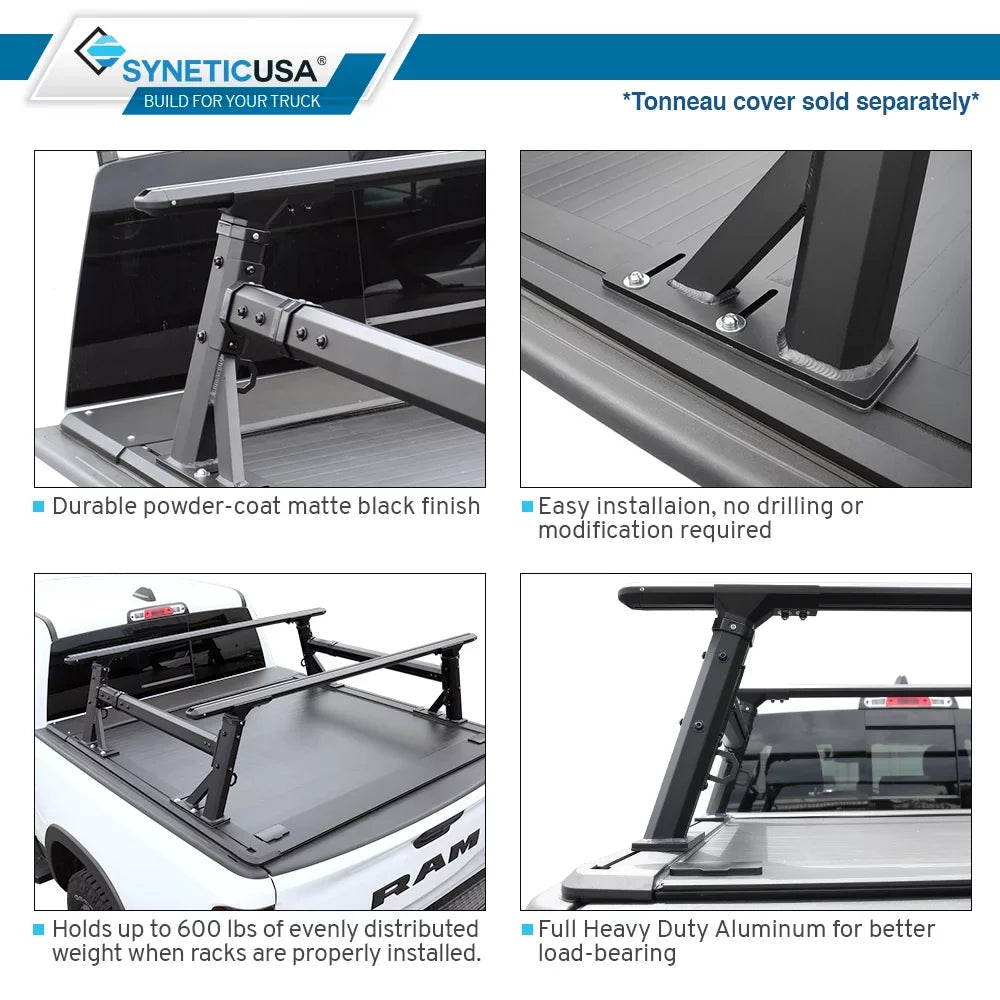 SYNETICUSA®
BUILD FOR YOUR TRUCK

*Tonneau cover sold separately*

Durable powder-coat matte black finish

Easy installaion, no drilling or modification required

RAM

Holds up to 600 lbs of evenly distributed weight when racks are properly installed.

Full Heavy Duty Aluminum for better load-bearing